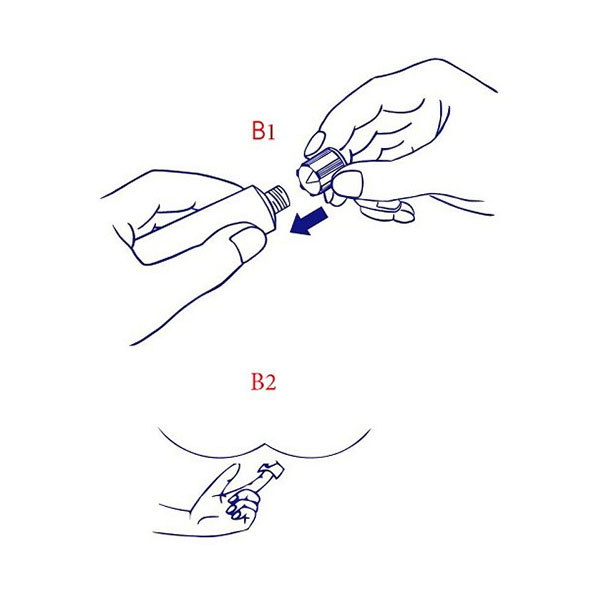 B1

B2